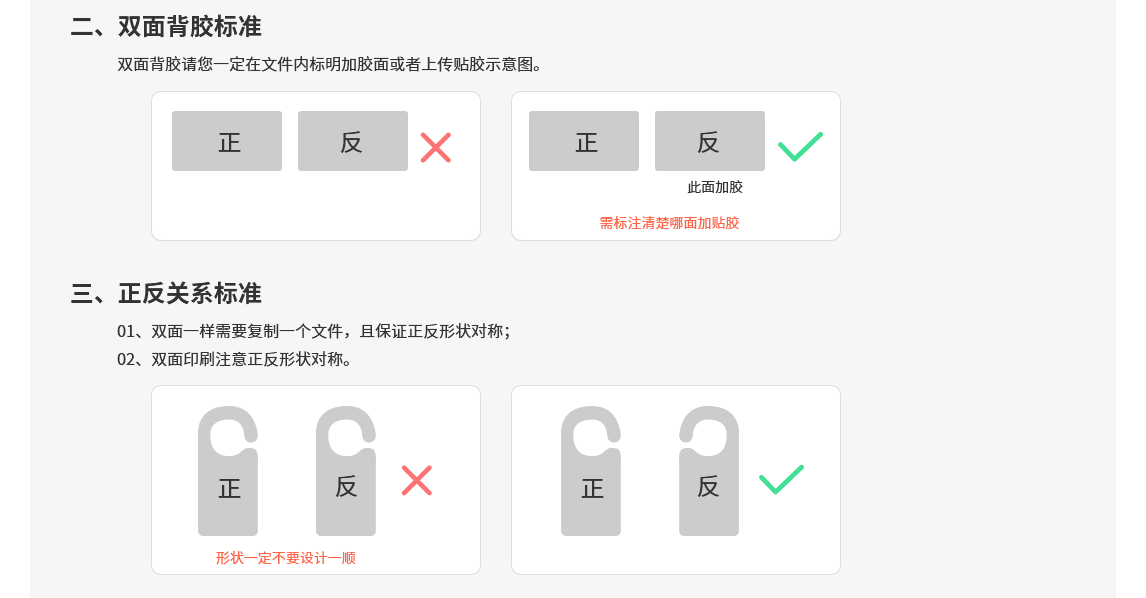 二、双面背胶标准

双面背胶请您一定在文件内标明加胶面或者上传贴胶示意图。

正

反

正

反

此面加胶

需标注清楚哪面加贴胶

三、正反关系标准

01、双面一样需要复制一个文件，且保证正反形状对称；

02、双面印刷注意正反形状对称。

正

反

形状一定不要设计一顺

正

反